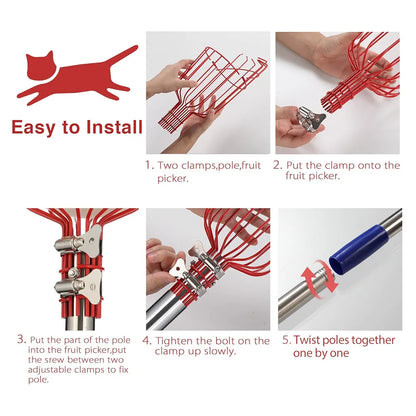 Easy to Install

1. Two clamps,pole,fruit picker.

2. Put the clamp onto the fruit picker.

3. Put the part of the pole into the fruit picker,put the srew between two adjustable clamps to fix pole.

4. Tighten the bolt on the clamp up slowly.

5. Twist poles together one by one