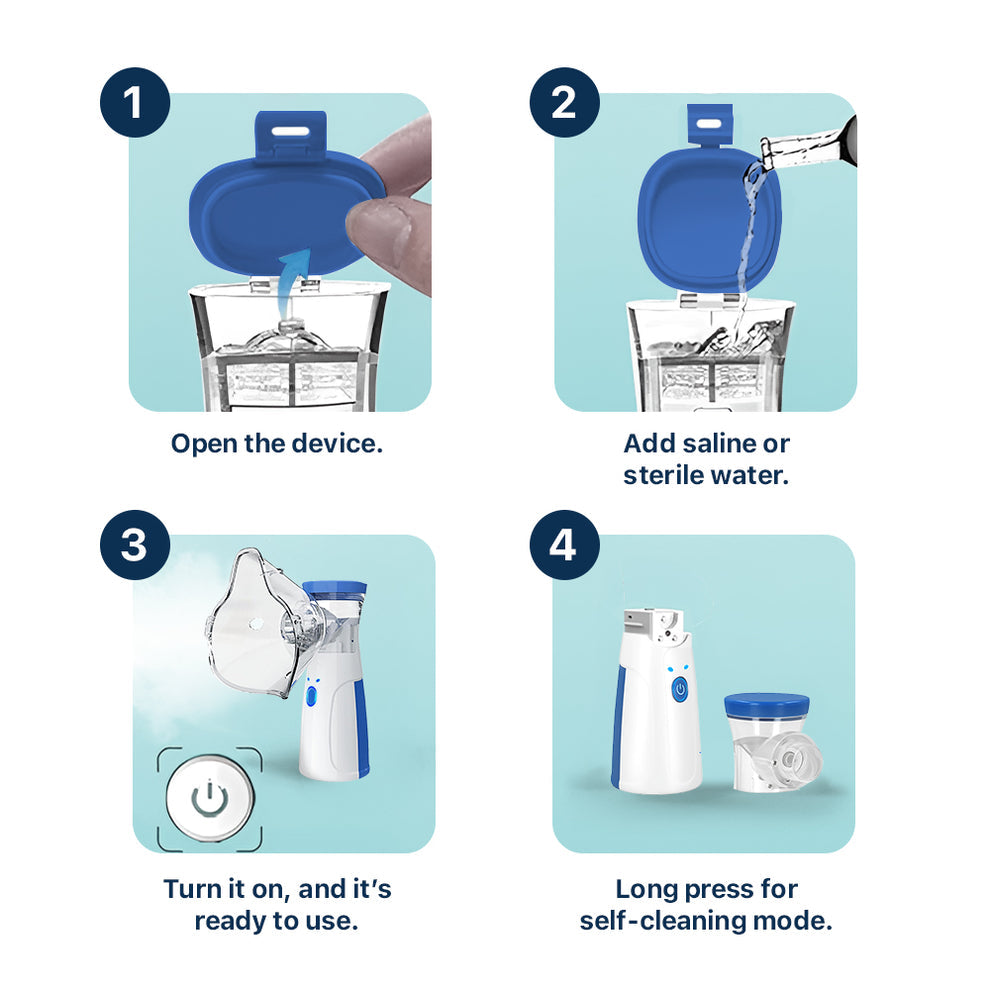 1

Open the device.

2

Add saline or sterile water.

3

Turn it on, and it's ready to use.

4

Long press for self-cleaning mode.